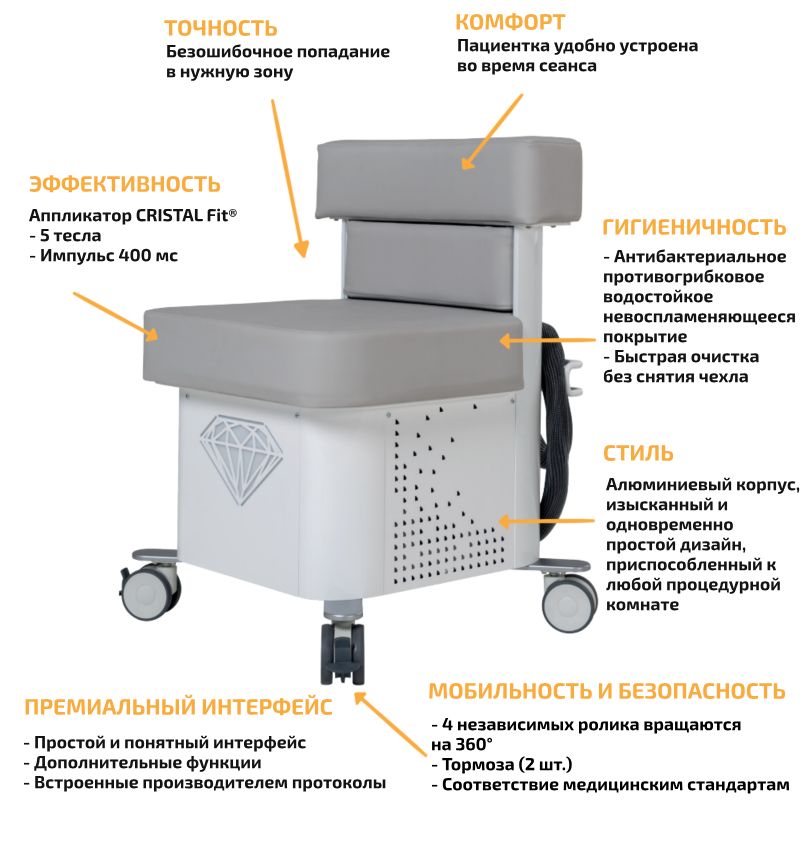 ТОЧНОСТЬ
Безошибочное попадание в нужную зону

КОМФОРТ
Пациентка удобно устроена во время сеанса

ЭФФЕКТИВНОСТЬ
Аппликатор CRISTAL Fit®
- 5 тесла
- Импульс 400 мс

ГИГИЕНИЧНОСТЬ
- Антибактериальное противогрибковое водостойкое невоспламеняющееся покрытие
- Быстрая очистка без снятия чехла

СТИЛЬ
Алюминиевый корпус, изысканный и одновременно простой дизайн, приспособленный к любой процедурной комнате

ПРЕМИАЛЬНЫЙ ИНТЕРФЕЙС
- Простой и понятный интерфейс
- Дополнительные функции
- Встроенные производителем протоколы

МОБИЛЬНОСТЬ И БЕЗОПАСНОСТЬ
- 4 независимых ролика вращаются на 360°
- Тормоза (2 шт.)
- Соответствие медицинским стандартам